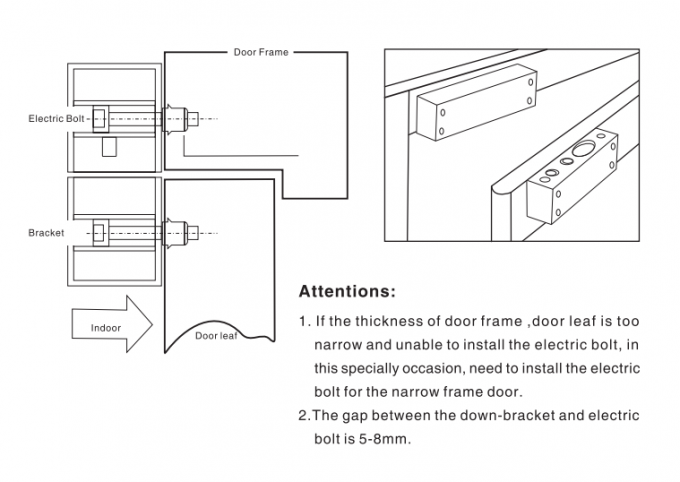 Door Frame

Electric Bolt

Bracket

Indoor

Door leaf

Attentions:

1. If the thickness of door frame ,door leaf is too narrow and unable to install the electric bolt, in this specially occasion, need to install the electric bolt for the narrow frame door.

2.The gap between the down-bracket and electric bolt is 5-8mm.